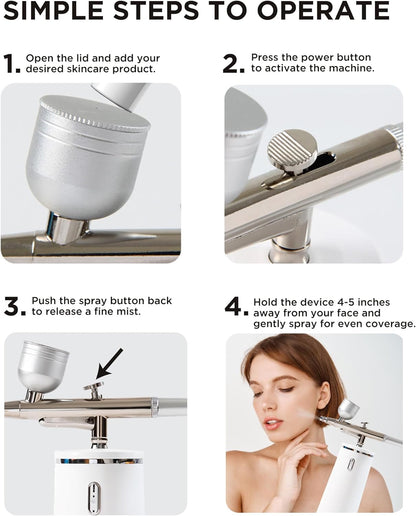 SIMPLE STEPS TO OPERATE

1. Open the lid and add your desired skincare product.

2. Press the power button to activate the machine.

3. Push the spray button back to release a fine mist.

4. Hold the device 4-5 inches away from your face and gently spray for even coverage.