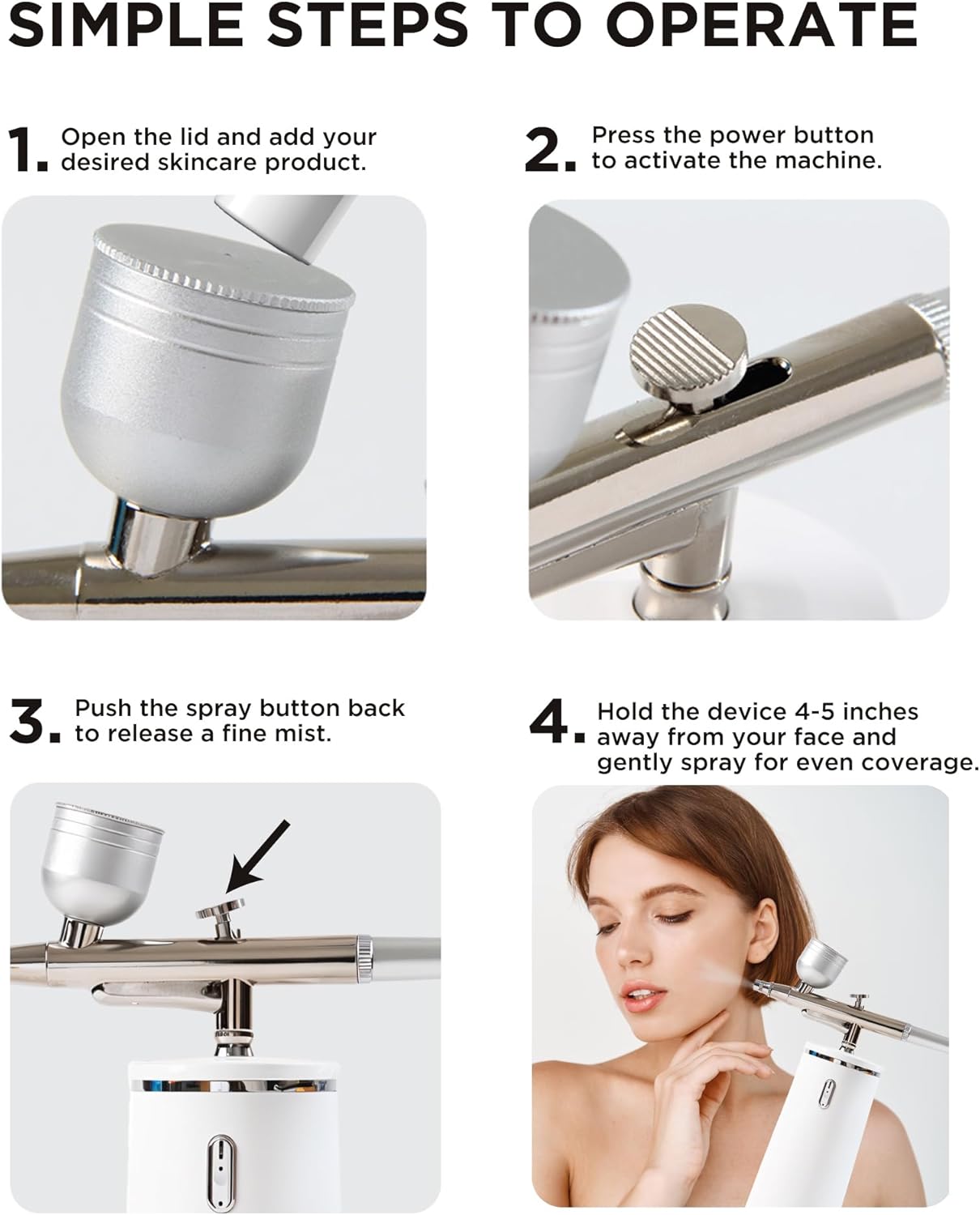 SIMPLE STEPS TO OPERATE

1. Open the lid and add your desired skincare product.

2. Press the power button to activate the machine.

3. Push the spray button back to release a fine mist.

4. Hold the device 4-5 inches away from your face and gently spray for even coverage.